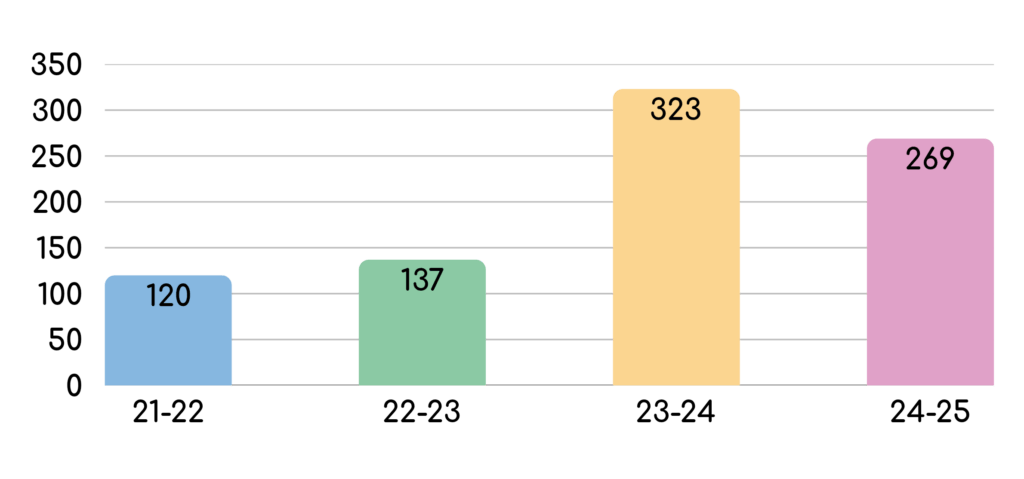 350
300
250
200
150
100
50
0

120
137
323
269

21-22
22-23
23-24
24-25