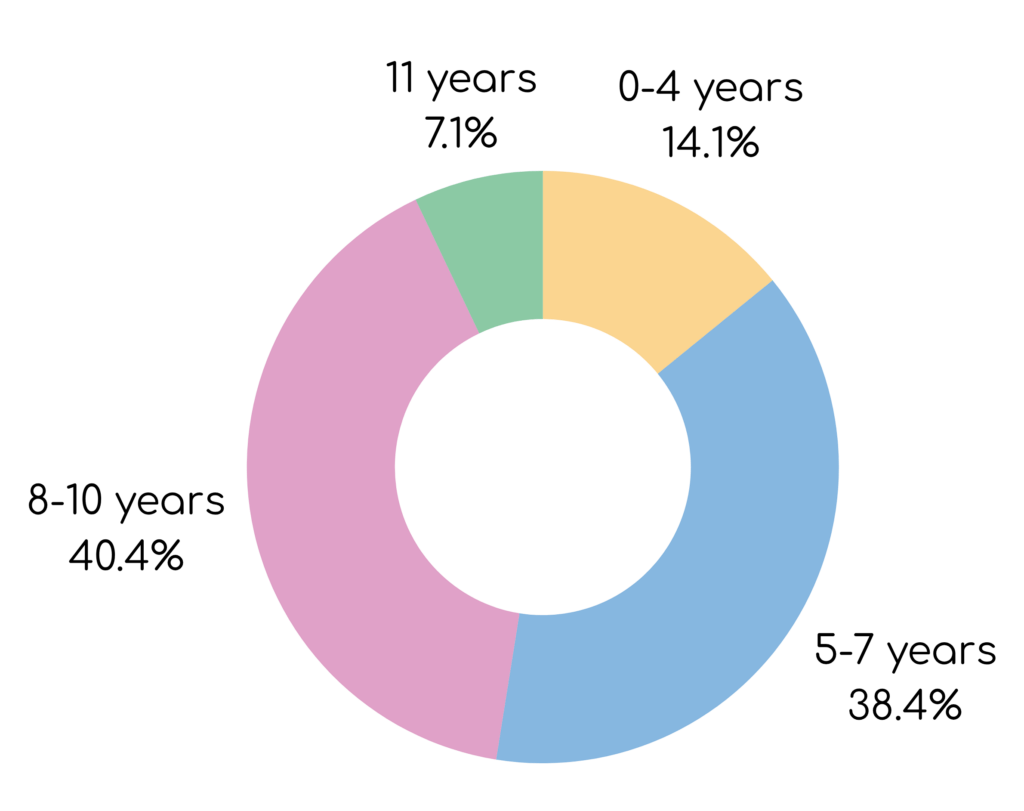 11 years
7.1%

0-4 years
14.1%

8-10 years
40.4%

5-7 years
38.4%